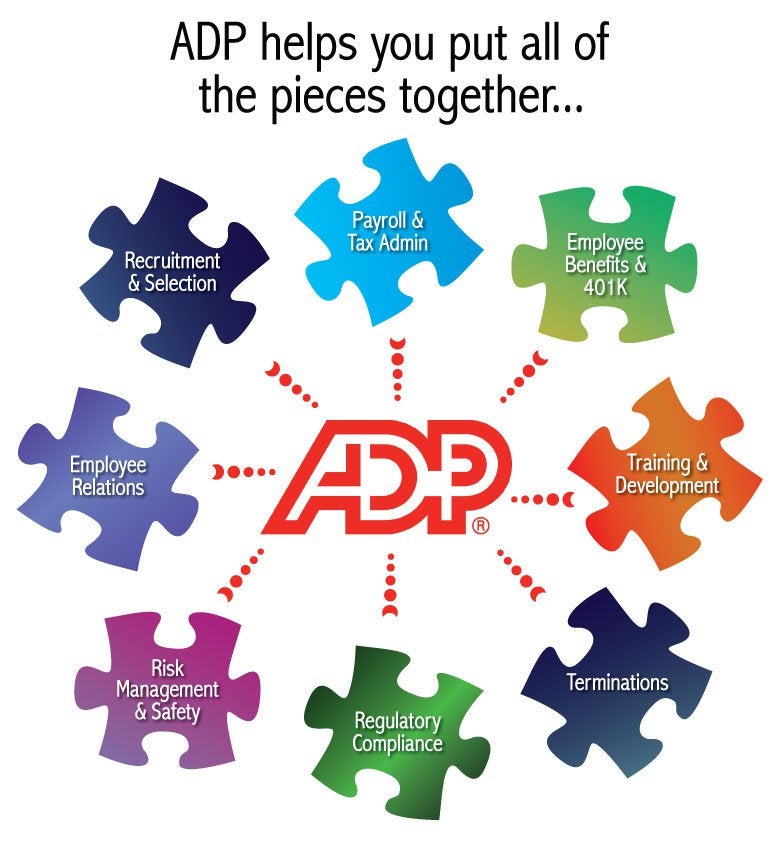 ADP helps you put all of the pieces together...

Recruitment & Selection

Payroll & Tax Admin

Employee Benefits & 401K

Employee Relations

ADP®

Training & Development

Risk Management & Safety

Regulatory Compliance

Terminations